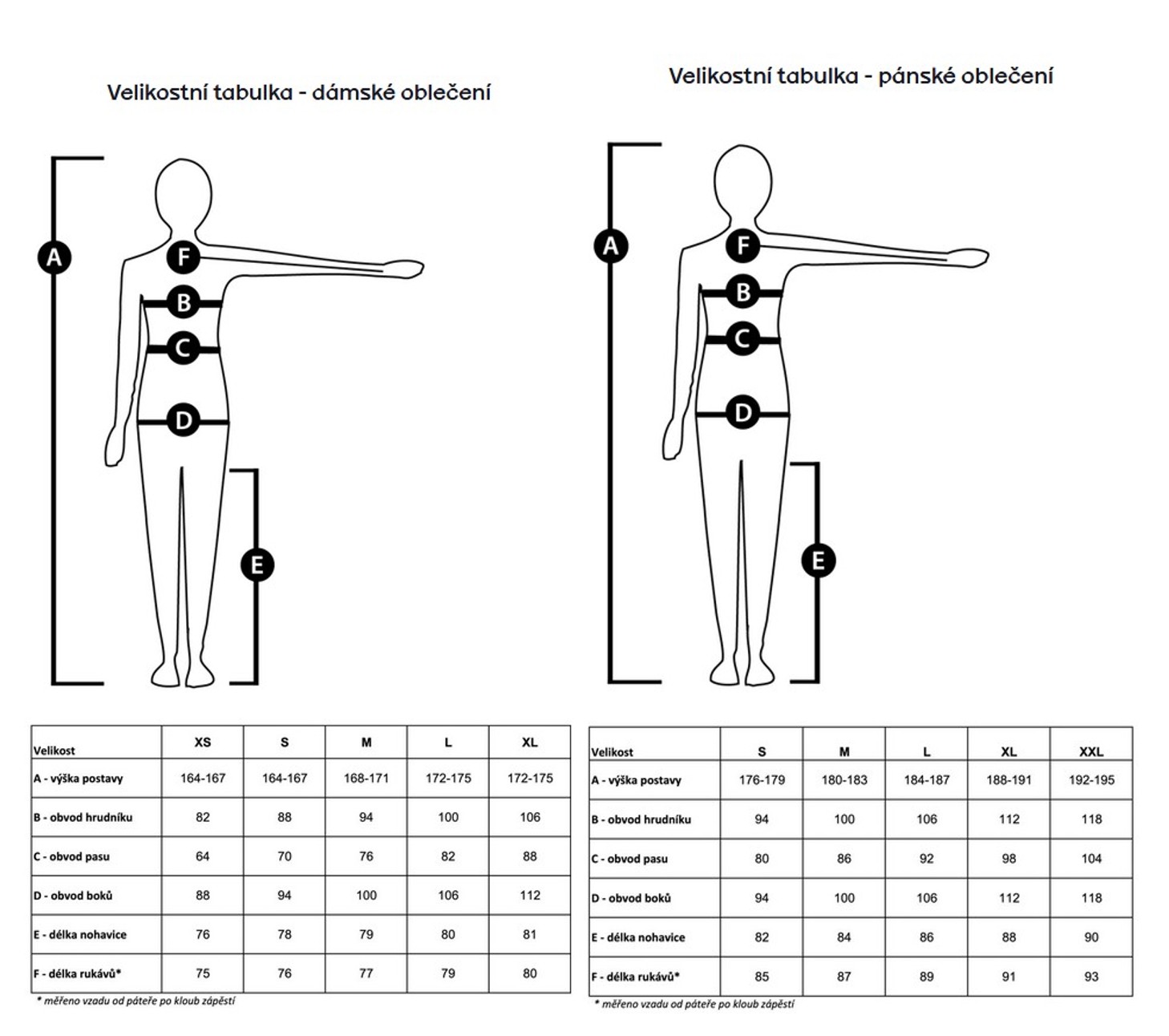 Velikostní tabulka - dámské oblečení

A
F
B
C
D
E

| Velikost | XS | S | M | L | XL |
|---|---|---|---|---|---|
| A - výška postavy | 164-167 | 164-167 | 168-171 | 172-175 | 172-175 |
| B - obvod hrudníku | 82 | 88 | 94 | 100 | 106 |
| C - obvod pasu | 64 | 70 | 76 | 82 | 88 |
| D - obvod boků | 88 | 94 | 100 | 106 | 112 |
| E - délka nohavice | 76 | 78 | 79 | 80 | 81 |
| F - délka rukávů* | 75 | 76 | 77 | 79 | 80 |

* měřeno vzadu od páteře po kloub zápěstí

Velikostní tabulka - pánské oblečení

A
F
B
C
D
E

| Velikost | S | M | L | XL | XXL |
|---|---|---|---|---|---|
| A - výška postavy | 176-179 | 180-183 | 184-187 | 188-191 | 192-195 |
| B - obvod hrudníku | 94 | 100 | 106 | 112 | 118 |
| C - obvod pasu | 80 | 86 | 92 | 98 | 104 |
| D - obvod boků | 94 | 100 | 106 | 112 | 118 |
| E - délka nohavice | 82 | 84 | 86 | 88 | 90 |
| F - délka rukávů* | 85 | 87 | 89 | 91 | 93 |

* měřeno vzadu od páteře po kloub zápěstí